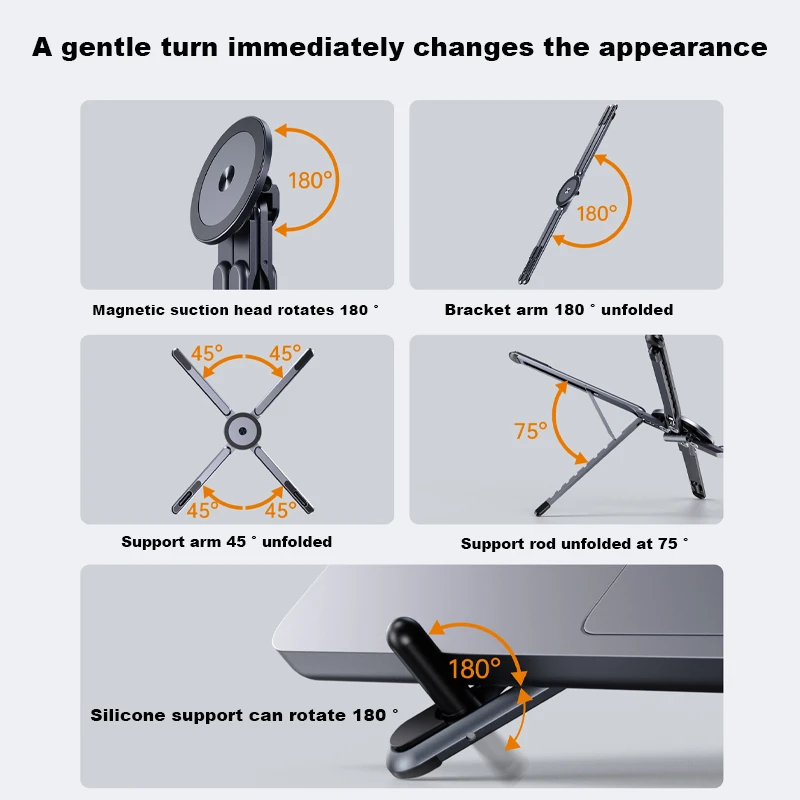 A gentle turn immediately changes the appearance

180°

Magnetic suction head rotates 180 °

180°

Bracket arm 180 ° unfolded

45° 45°

45° 45°

Support arm 45 ° unfolded

75°

Support rod unfolded at 75 °

180°

Silicone support can rotate 180 °